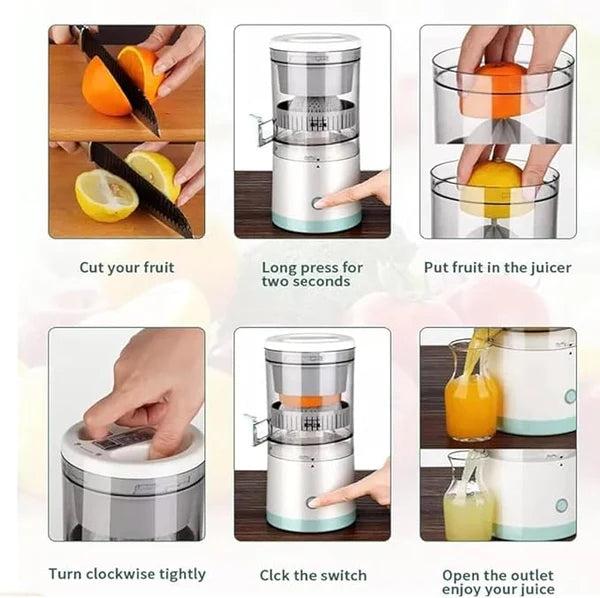 Cut your fruit

Long press for two seconds

Put fruit in the juicer

Turn clockwise tightly

Clck the switch

Open the outlet enjoy your juice