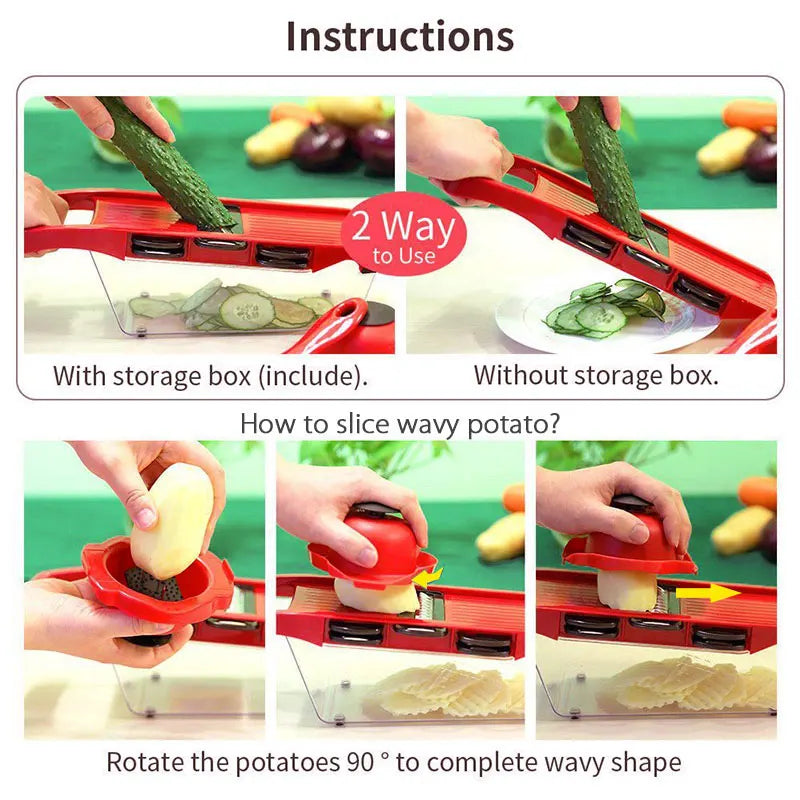 Instructions

2 Way
to Use

With storage box (include).

Without storage box.

How to slice wavy potato?

Rotate the potatoes 90 ° to complete wavy shape