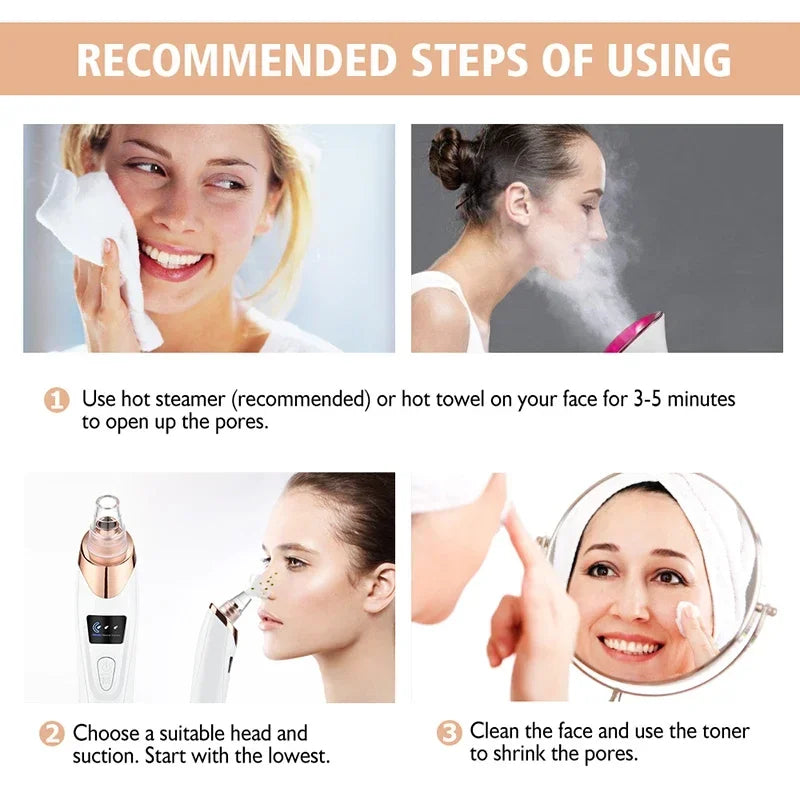 RECOMMENDED STEPS OF USING

1 Use hot steamer (recommended) or hot towel on your face for 3-5 minutes to open up the pores.

2 Choose a suitable head and suction. Start with the lowest.

3 Clean the face and use the toner to shrink the pores.