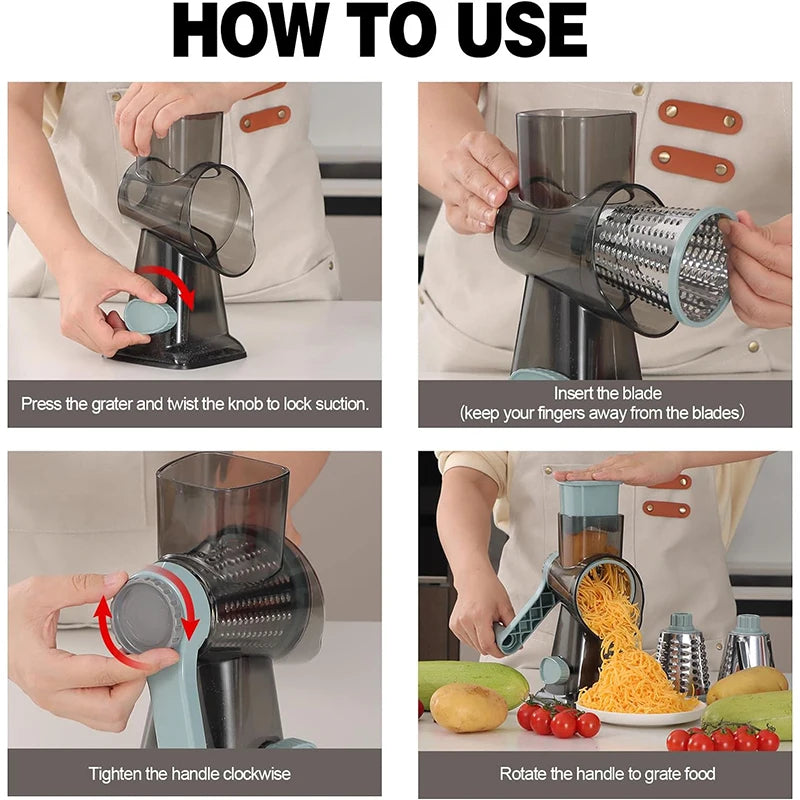 HOW TO USE

Press the grater and twist the knob to lock suction.

Insert the blade
(keep your fingers away from the blades)

Tighten the handle clockwise

Rotate the handle to grate food