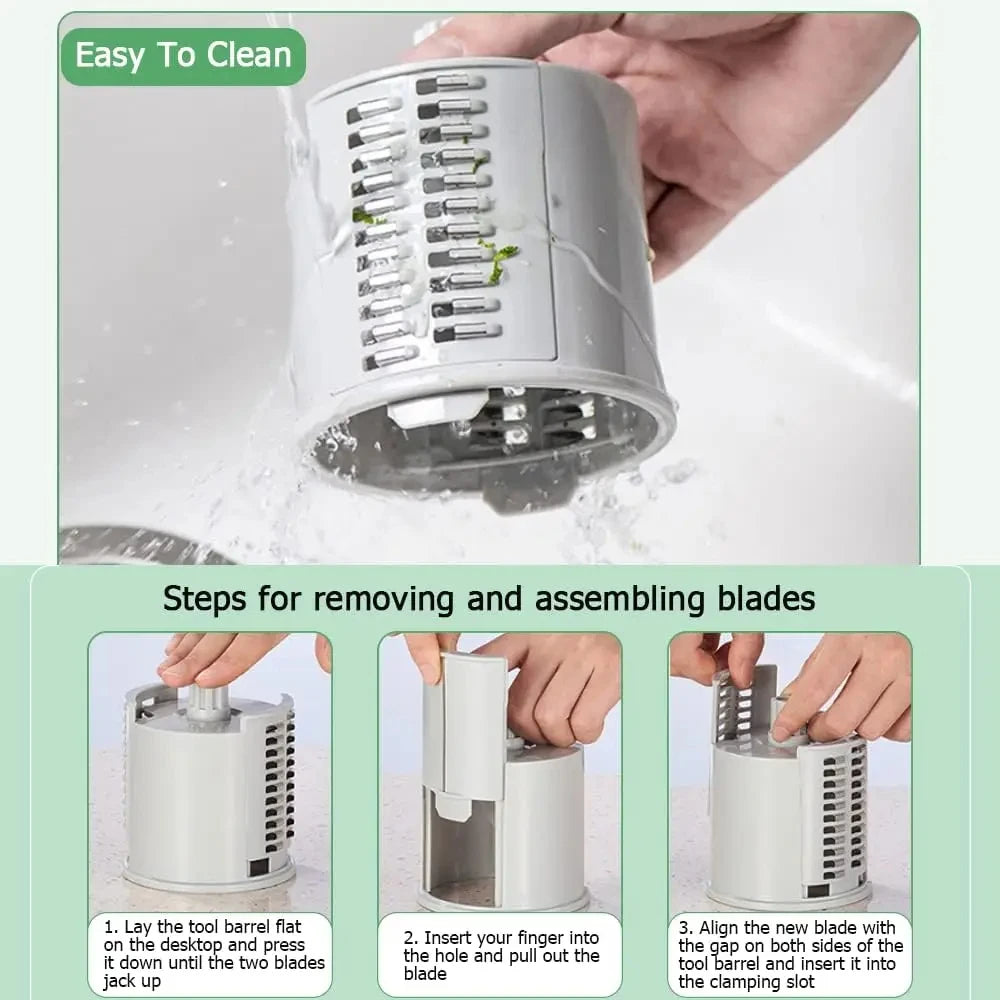 Easy To Clean

Steps for removing and assembling blades

1. Lay the tool barrel flat on the desktop and press it down until the two blades jack up

2. Insert your finger into the hole and pull out the blade

3. Align the new blade with the gap on both sides of the tool barrel and insert it into the clamping slot